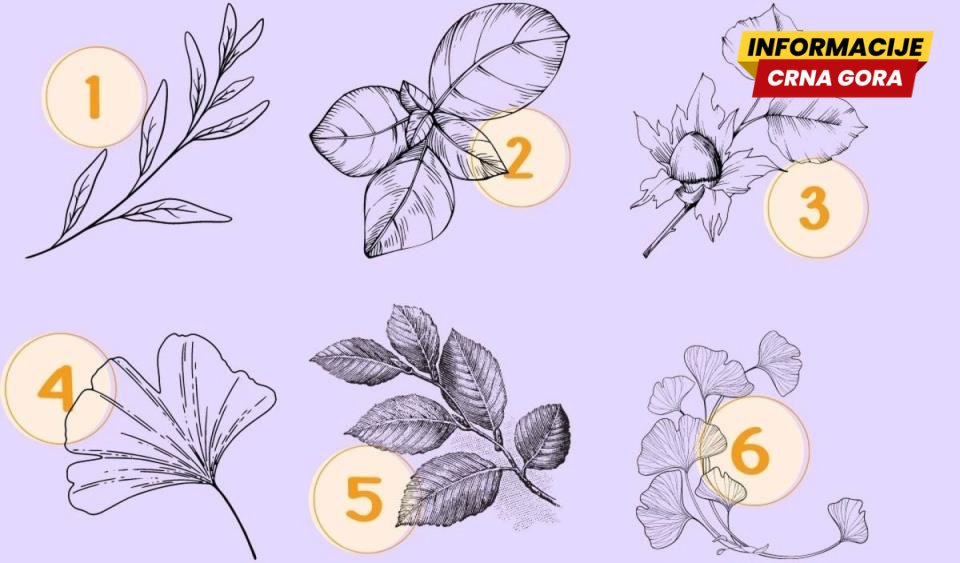 1

2

INFORMACIJE
CRNA GORA

3

4

5

6